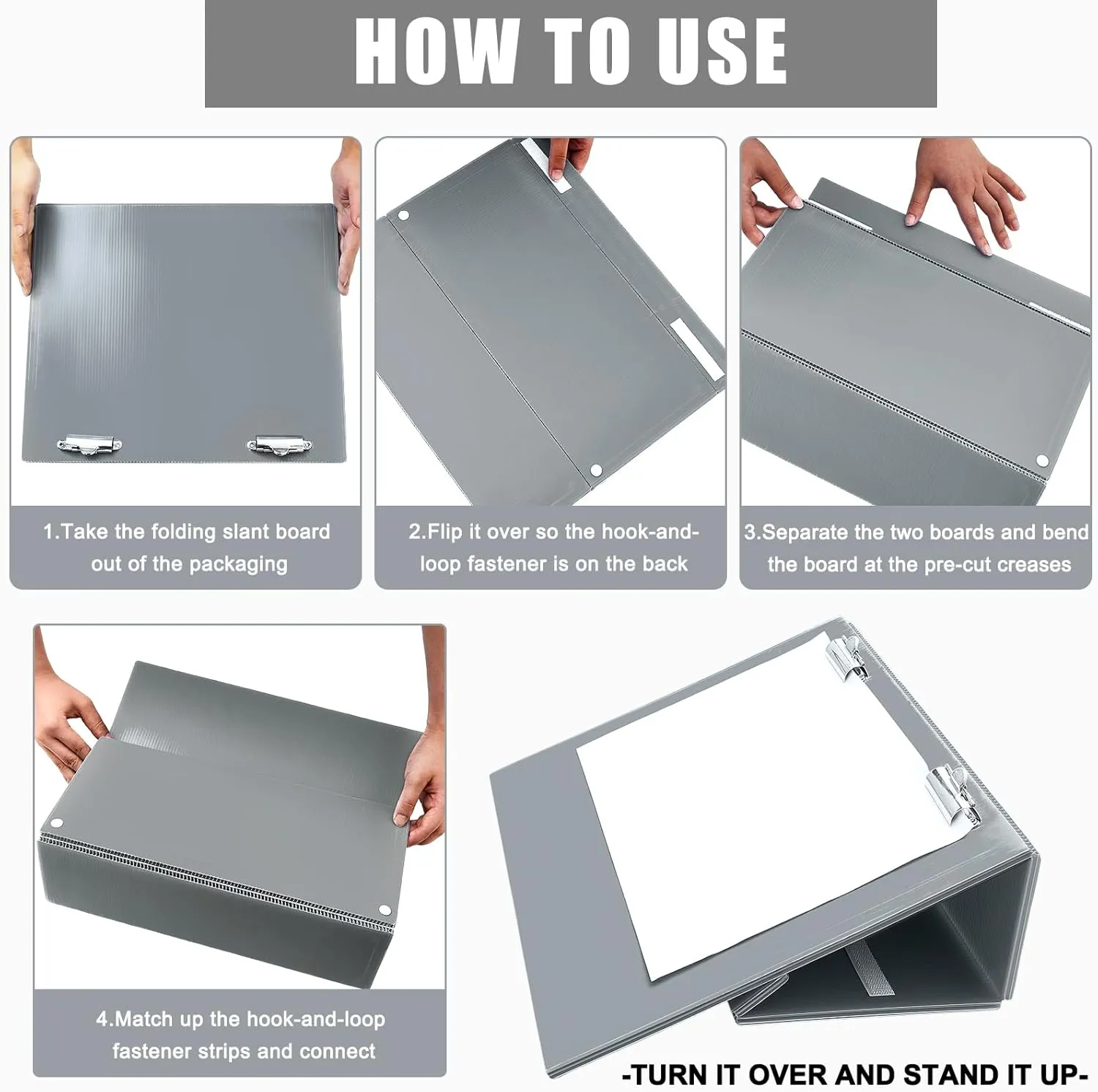 HOW TO USE

1.Take the folding slant board out of the packaging

2.Flip it over so the hook-and-loop fastener is on the back

3.Separate the two boards and bend the board at the pre-cut creases

4.Match up the hook-and-loop fastener strips and connect

-TURN IT OVER AND STAND IT UP-