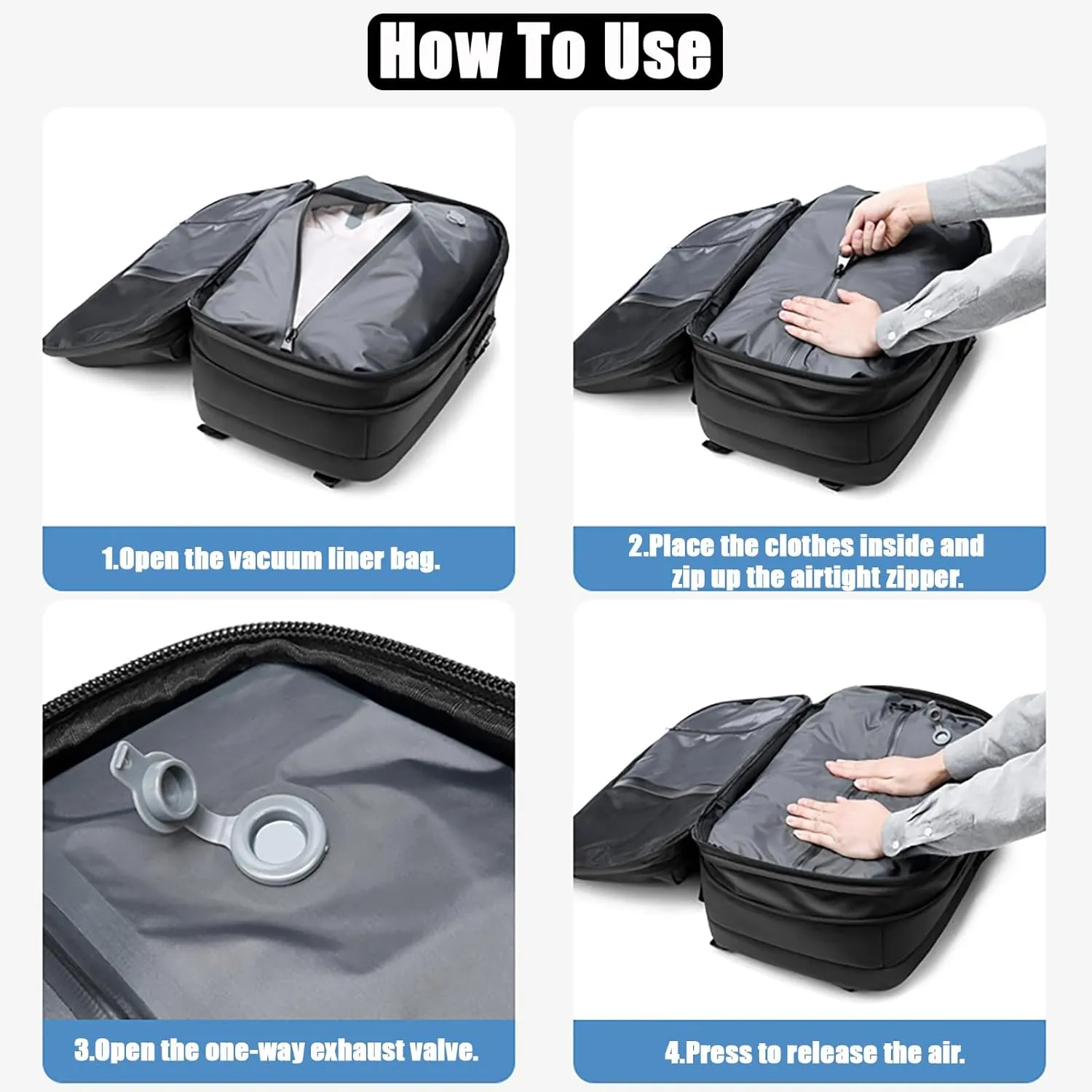 How To Use

1.Open the vacuum liner bag.

2.Place the clothes inside and zip up the airtight zipper.

3.Open the one-way exhaust valve.

4.Press to release the air.