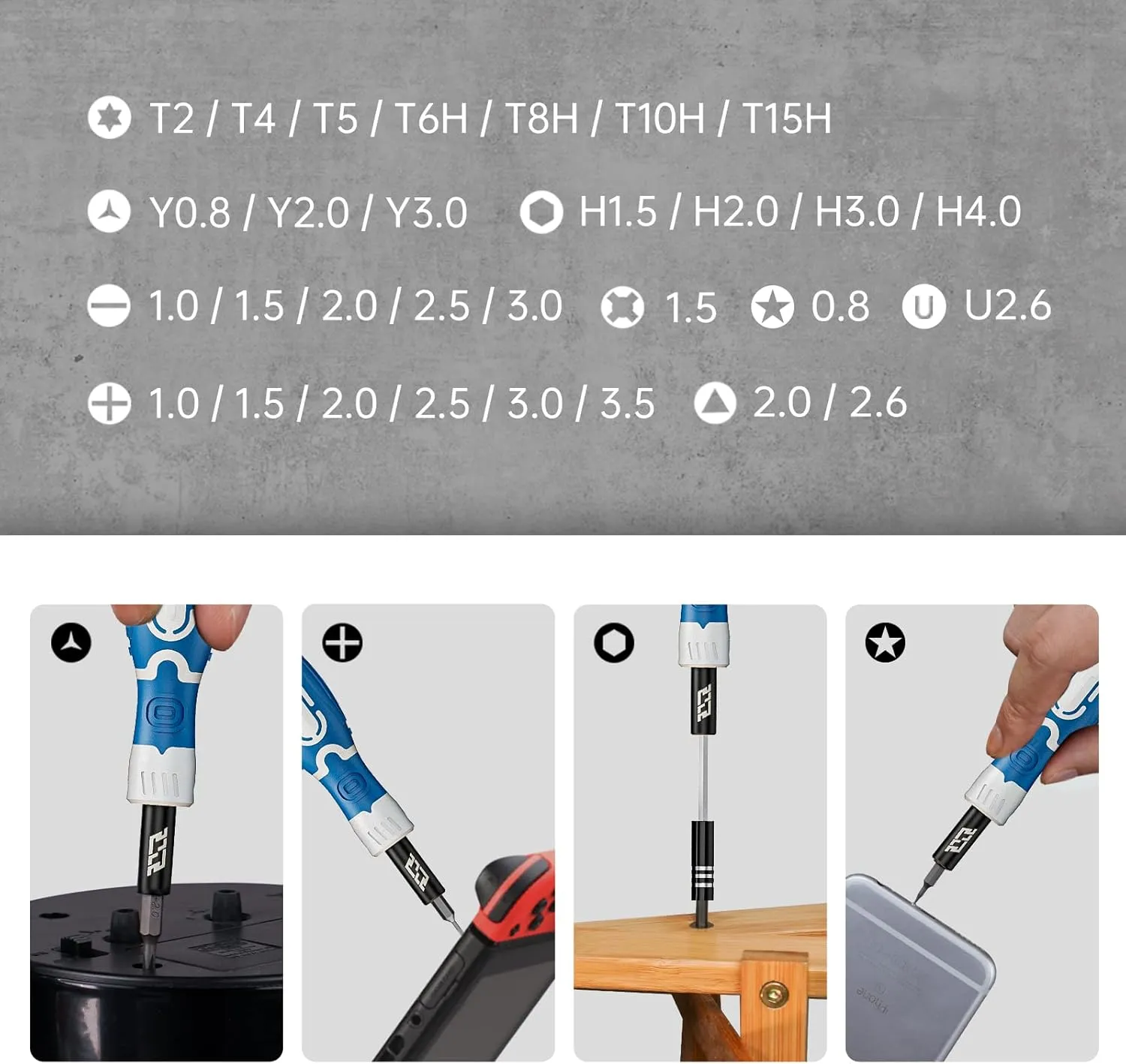 T2 / T4 / T5 / T6H / T8H / T10H / T15H

Y0.8 / Y2.0 / Y3.0 H1.5 / H2.0 / H3.0 / H4.0

1.0 / 1.5 / 2.0 / 2.5 / 3.0 1.5 0.8 U U2.6

1.0 / 1.5 / 2.0 / 2.5 / 3.0 / 3.5 2.0 / 2.6